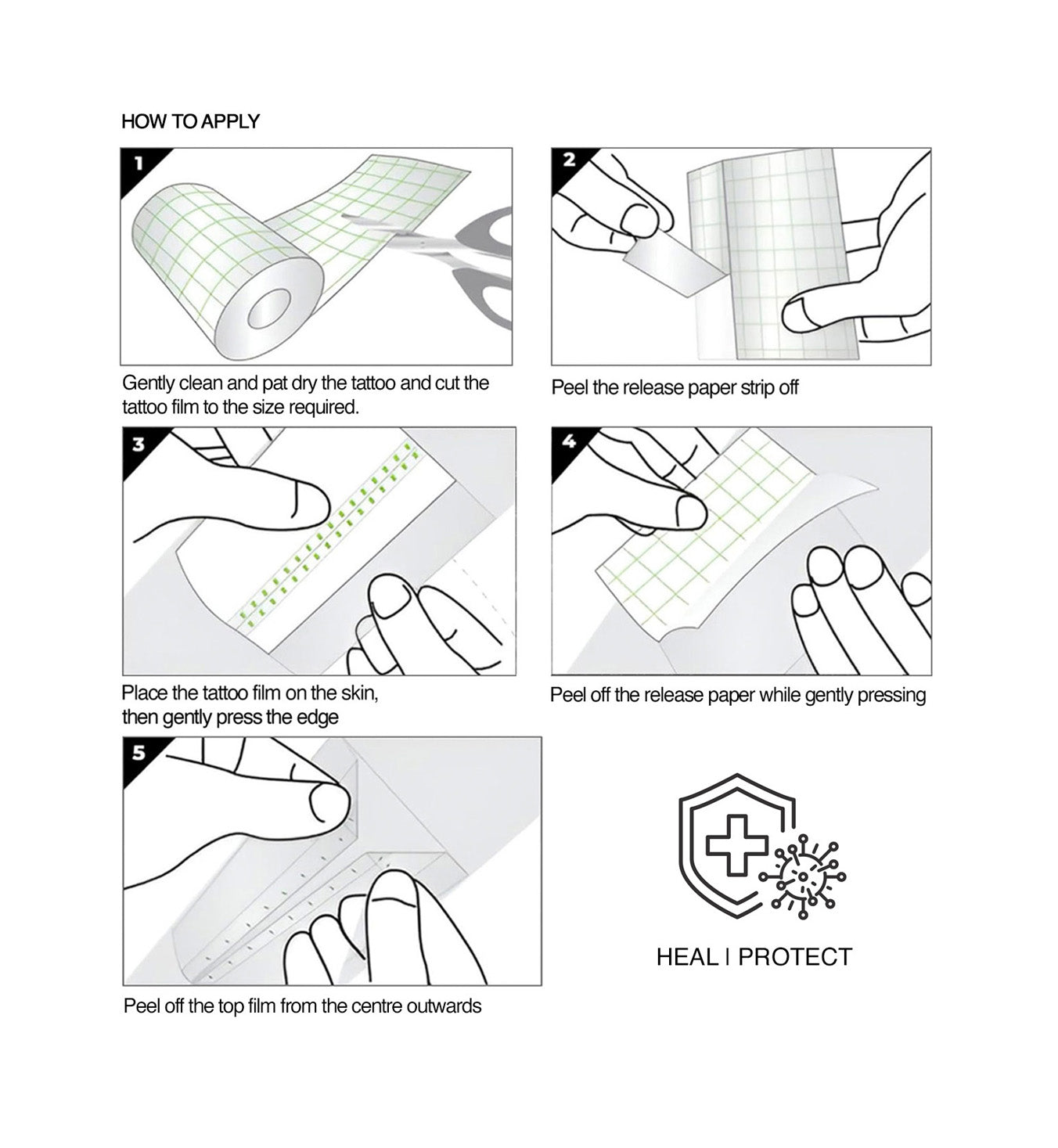 HOW TO APPLY

1

Gently clean and pat dry the tattoo and cut the tattoo film to the size required.

2

Peel the release paper strip off

3

Place the tattoo film on the skin, then gently press the edge

4

Peel off the release paper while gently pressing

5

Peel off the top film from the centre outwards

HEAL | PROTECT